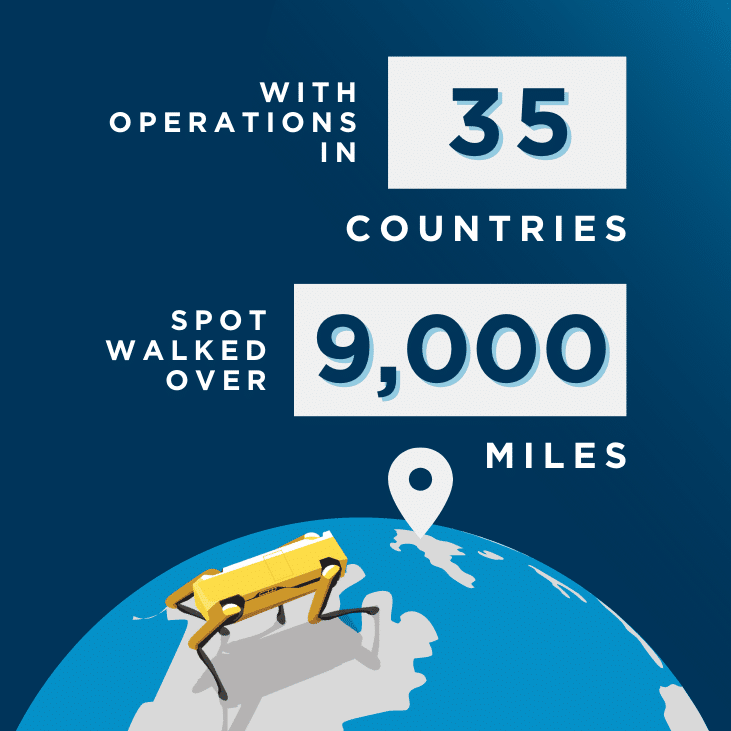 WITH OPERATIONS IN

35

COUNTRIES

SPOT WALKED OVER

9,000

MILES